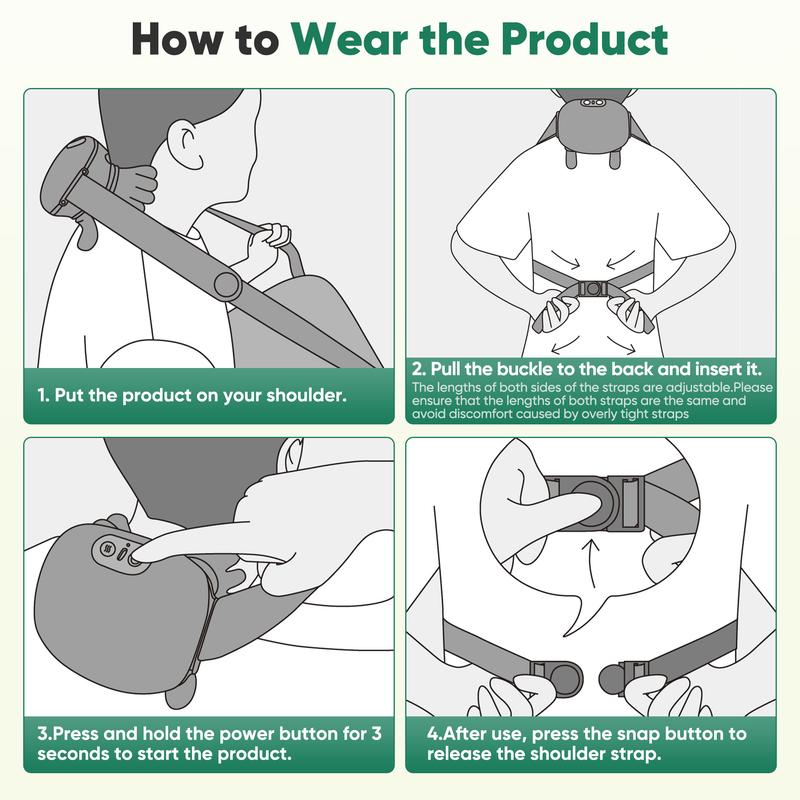 How to Wear the Product

1. Put the product on your shoulder.

2. Pull the buckle to the back and insert it.
The lengths of both sides of the straps are adjustable.Please ensure that the lengths of both straps are the same and avoid discomfort caused by overly tight straps

3.Press and hold the power button for 3 seconds to start the product.

4.After use, press the snap button to release the shoulder strap.